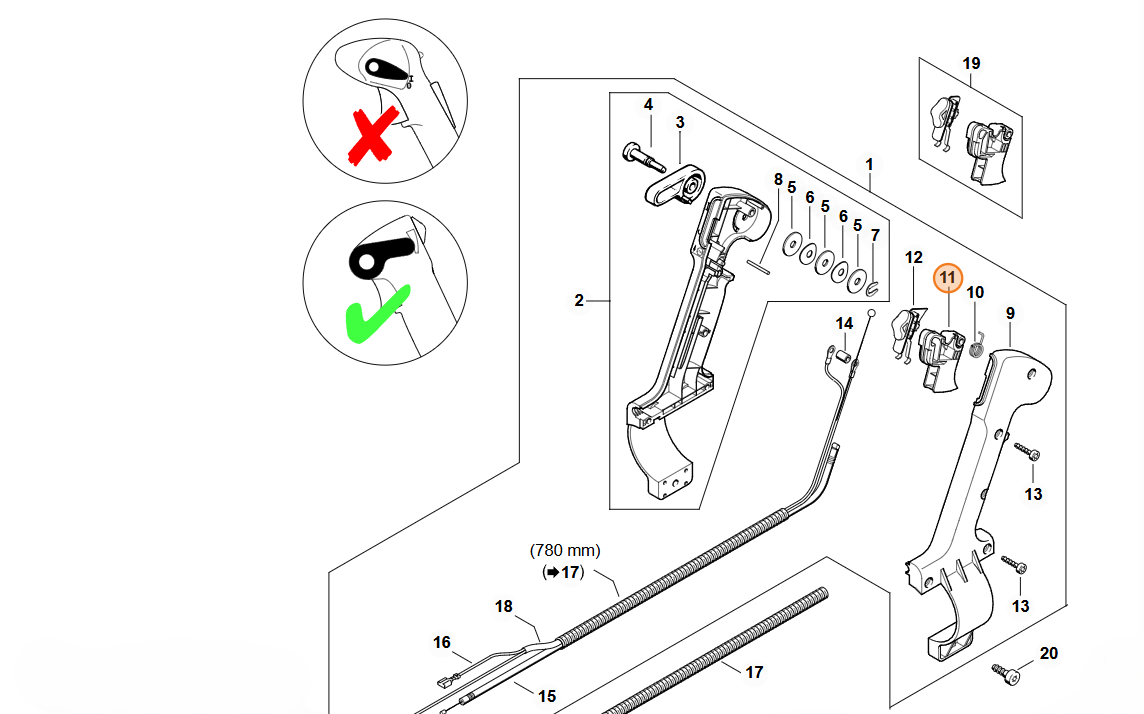 I
0

19

4

3

1

8

5

6

5

6

5

7

2

12

11

10

9

14

13

13

(780 mm)
(➡17)

18

16

15

17

20